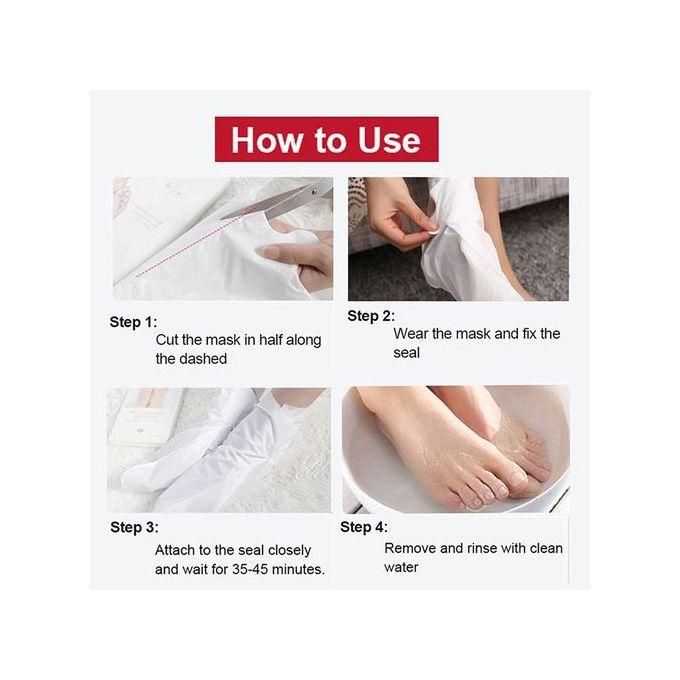 How to Use

Step 1:
Cut the mask in half along the dashed

Step 2:
Wear the mask and fix the seal

Step 3:
Attach to the seal closely and wait for 35-45 minutes.

Step 4:
Remove and rinse with clean water